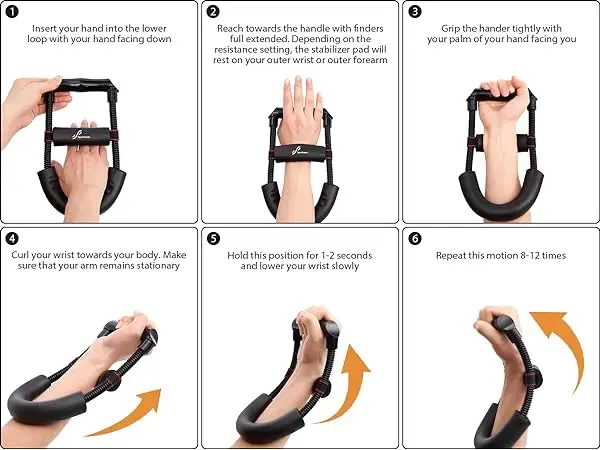 1
Insert your hand into the lower loop with your hand facing down

2
Reach towards the handle with finders full extended. Depending on the resistance setting, the stabilizer pad will rest on your outer wrist or outer forearm

3
Grip the hander tightly with your palm of your hand facing you

4
Curl your wrist towards your body. Make sure that your arm remains stationary

5
Hold this position for 1-2 seconds and lower your wrist slowly

6
Repeat this motion 8-12 times